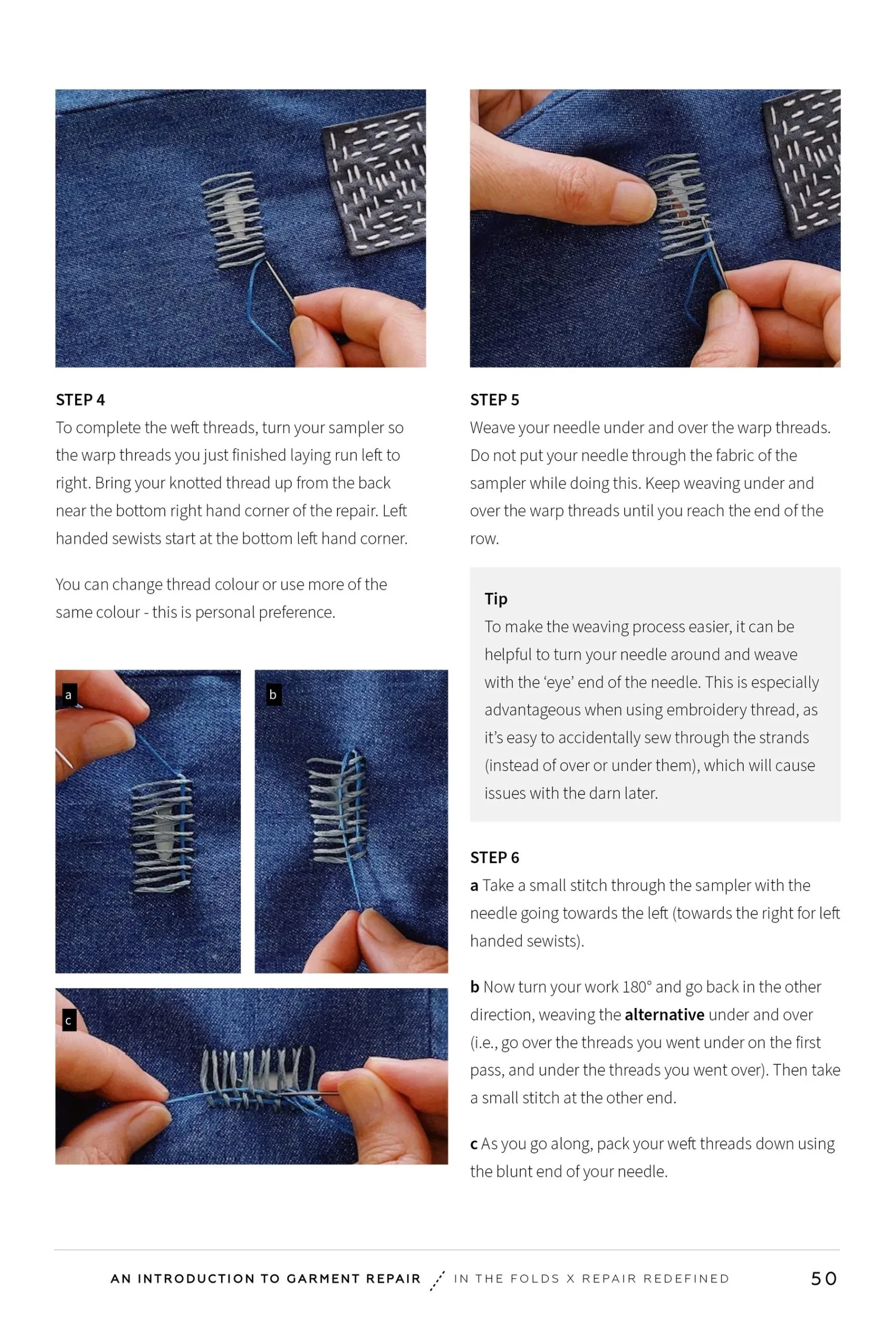 STEP 4
To complete the weft threads, turn your sampler so the warp threads you just finished laying run left to right. Bring your knotted thread up from the back near the bottom right hand corner of the repair. Left handed sewists start at the bottom left hand corner.

You can change thread colour or use more of the same colour - this is personal preference.

a

b

c

STEP 5
Weave your needle under and over the warp threads. Do not put your needle through the fabric of the sampler while doing this. Keep weaving under and over the warp threads until you reach the end of the row.

Tip
To make the weaving process easier, it can be helpful to turn your needle around and weave with the 'eye' end of the needle. This is especially advantageous when using embroidery thread, as it's easy to accidentally sew through the strands (instead of over or under them), which will cause issues with the darn later.

STEP 6
a Take a small stitch through the sampler with the needle going towards the left (towards the right for left handed sewists).

b Now turn your work 180° and go back in the other direction, weaving the alternative under and over (i.e., go over the threads you went under on the first pass, and under the threads you went over). Then take a small stitch at the other end.

c As you go along, pack your weft threads down using the blunt end of your needle.

AN INTRODUCTION TO GARMENT REPAIR IN THE FOLDS X REPAIR REDEFINED 50