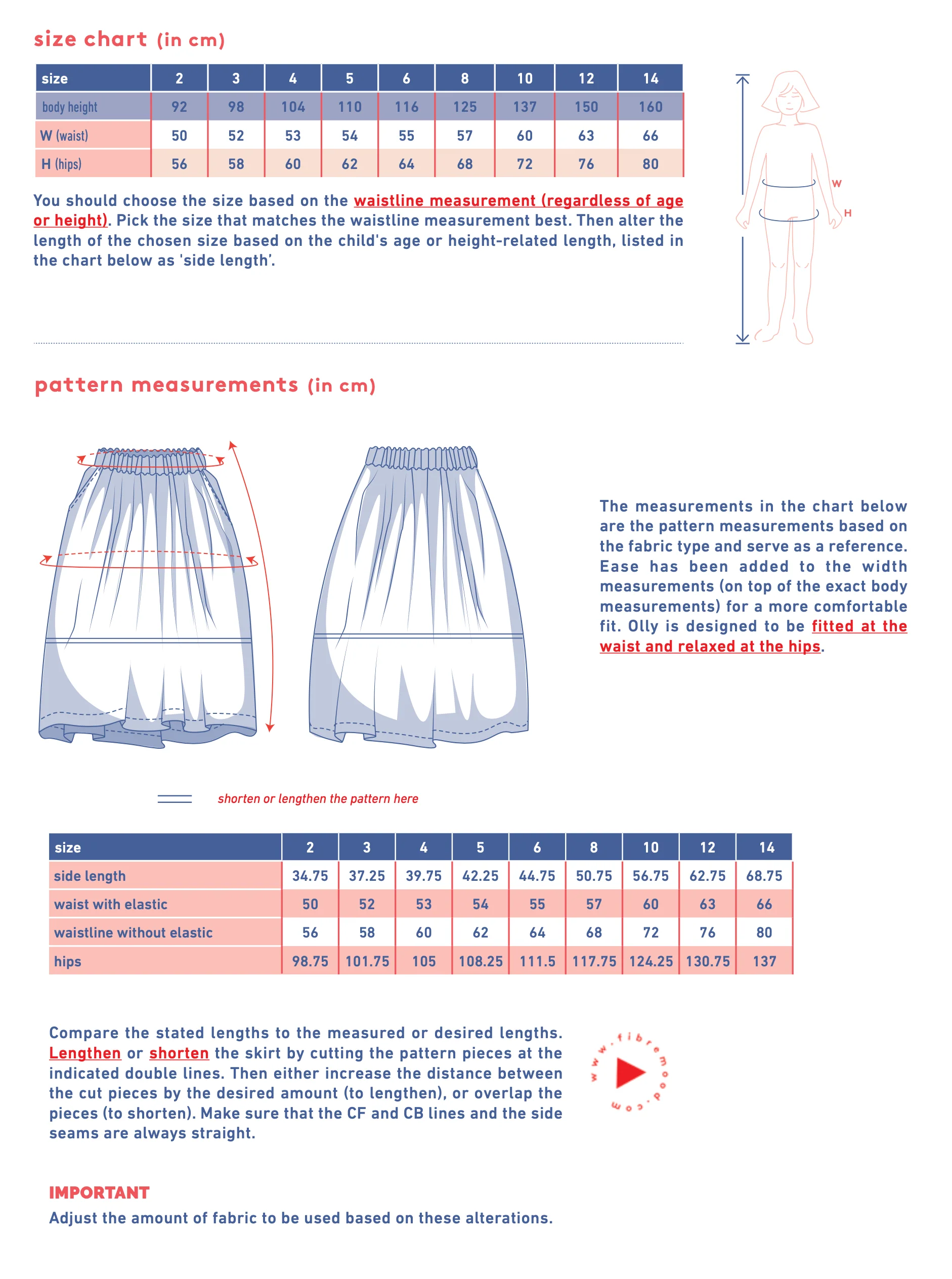 size chart (in cm)

| size | 2 | 3 | 4 | 5 | 6 | 8 | 10 | 12 | 14 |
|---|---|---|---|---|---|---|---|---|---|
| body height | 92 | 98 | 104 | 110 | 116 | 125 | 137 | 150 | 160 |
| W (waist) | 50 | 52 | 53 | 54 | 55 | 57 | 60 | 63 | 66 |
| H (hips) | 56 | 58 | 60 | 62 | 64 | 68 | 72 | 76 | 80 |

You should choose the size based on the waistline measurement (regardless of age or height). Pick the size that matches the waistline measurement best. Then alter the length of the chosen size based on the child's age or height-related length, listed in the chart below as 'side length'.

W
H

pattern measurements (in cm)

The measurements in the chart below are the pattern measurements based on the fabric type and serve as a reference. Ease has been added to the width measurements (on top of the exact body measurements) for a more comfortable fit. Olly is designed to be fitted at the waist and relaxed at the hips.

shorten or lengthen the pattern here

| size | 2 | 3 | 4 | 5 | 6 | 8 | 10 | 12 | 14 |
|---|---|---|---|---|---|---|---|---|---|
| side length | 34.75 | 37.25 | 39.75 | 42.25 | 44.75 | 50.75 | 56.75 | 62.75 | 68.75 |
| waist with elastic | 50 | 52 | 53 | 54 | 55 | 57 | 60 | 63 | 66 |
| waistline without elastic | 56 | 58 | 60 | 62 | 64 | 68 | 72 | 76 | 80 |
| hips | 98.75 | 101.75 | 105 | 108.25 | 111.5 | 117.75 | 124.25 | 130.75 | 137 |

Compare the stated lengths to the measured or desired lengths. Lengthen or shorten the skirt by cutting the pattern pieces at the indicated double lines. Then either increase the distance between the cut pieces by the desired amount (to lengthen), or overlap the pieces (to shorten). Make sure that the CF and CB lines and the side seams are always straight.

www.fibremood.com

IMPORTANT
Adjust the amount of fabric to be used based on these alterations.